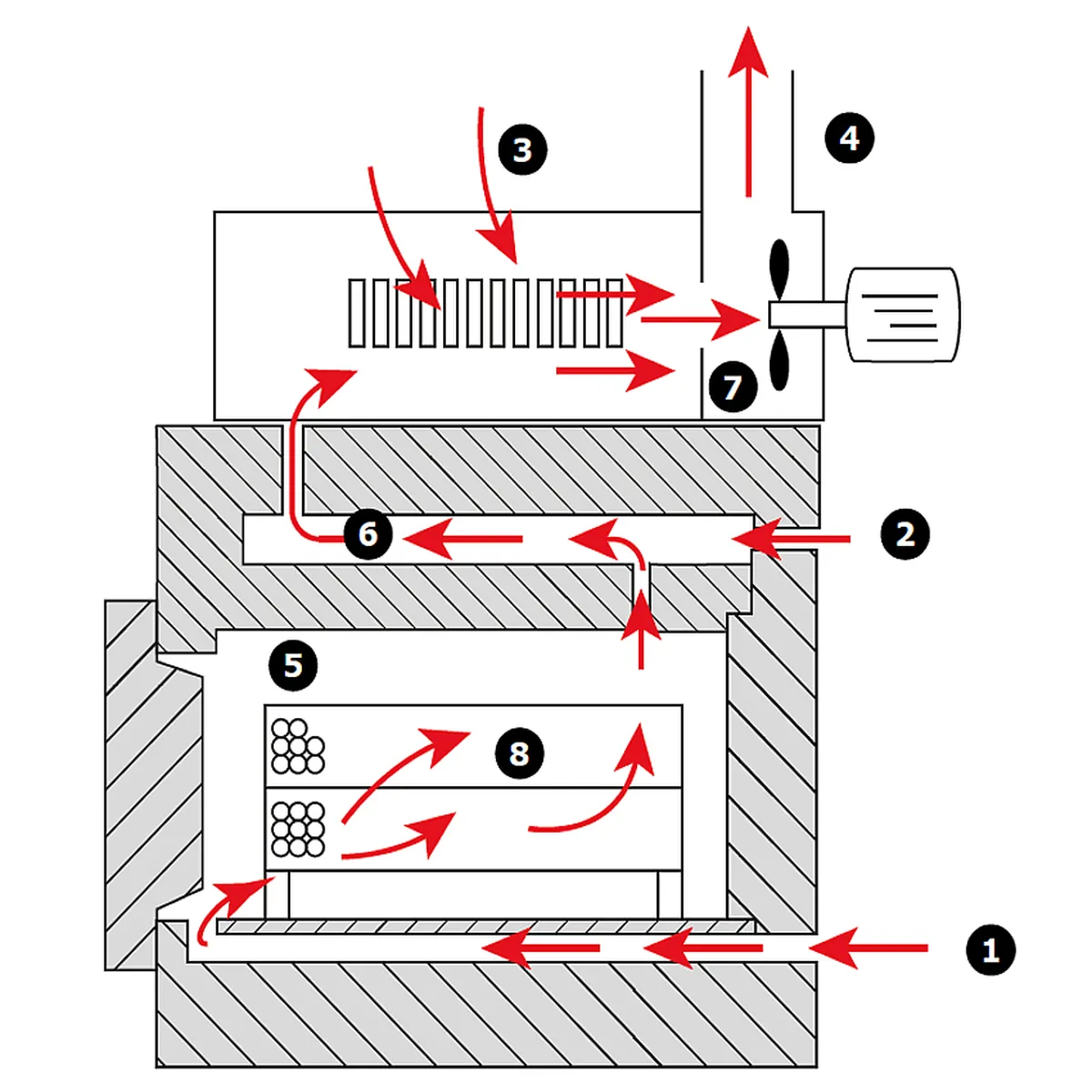 3
4
7
6
2
5
8
1