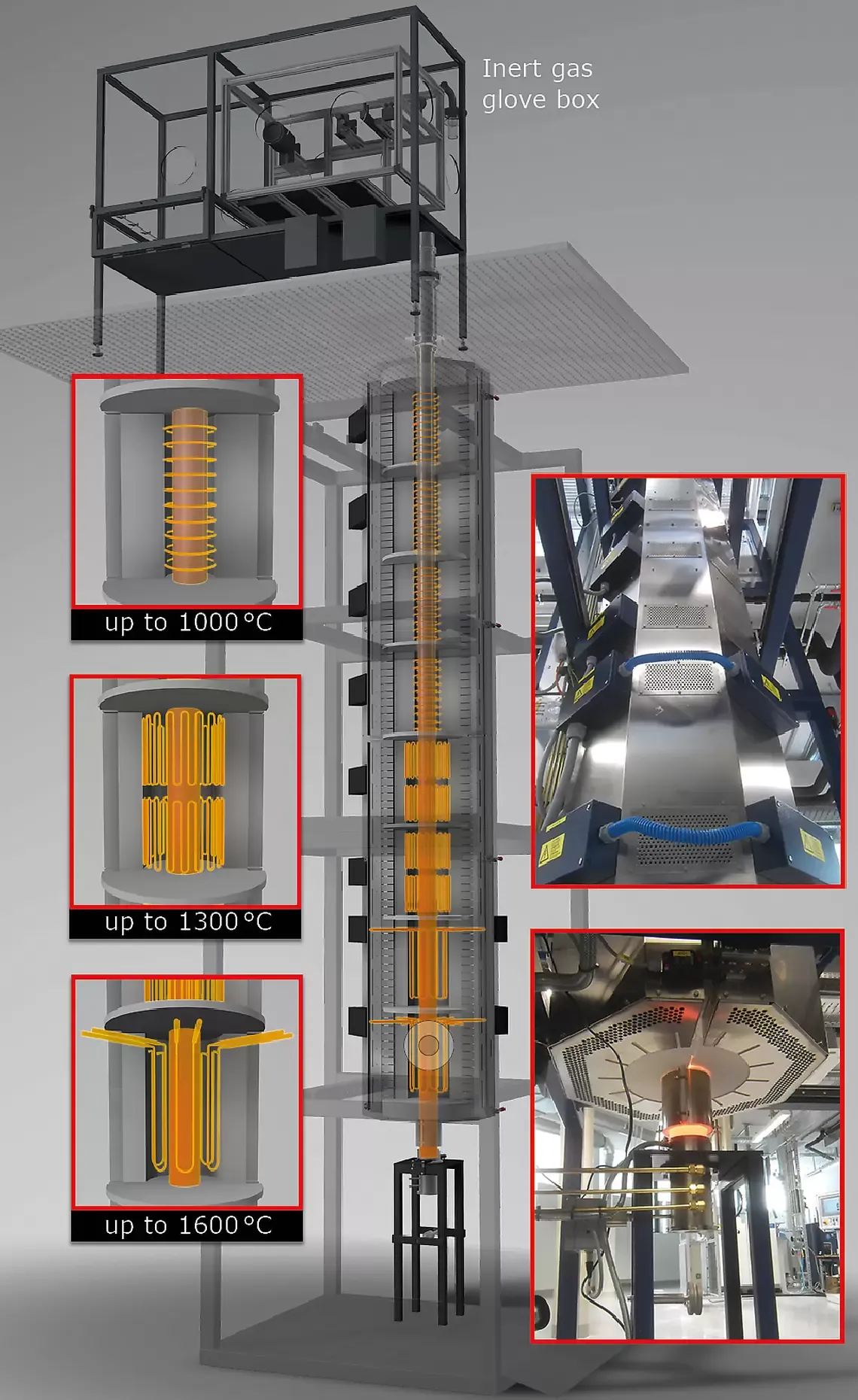 Inert gas glove box

up to 1000 °C

up to 1300 °C

up to 1600 °C