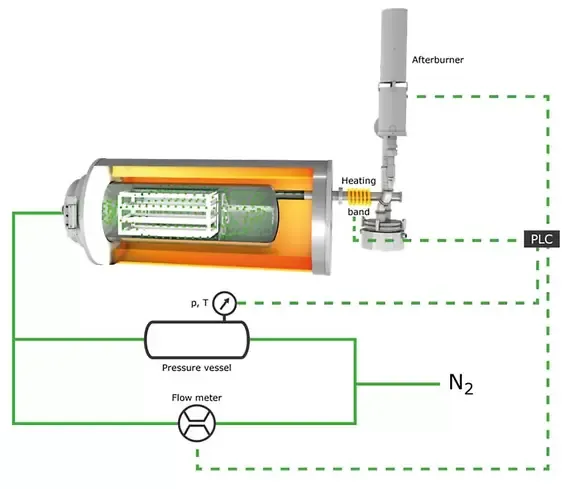 Afterburner

Heating band

PLC

p, T

Pressure vessel

$N_2$

Flow meter