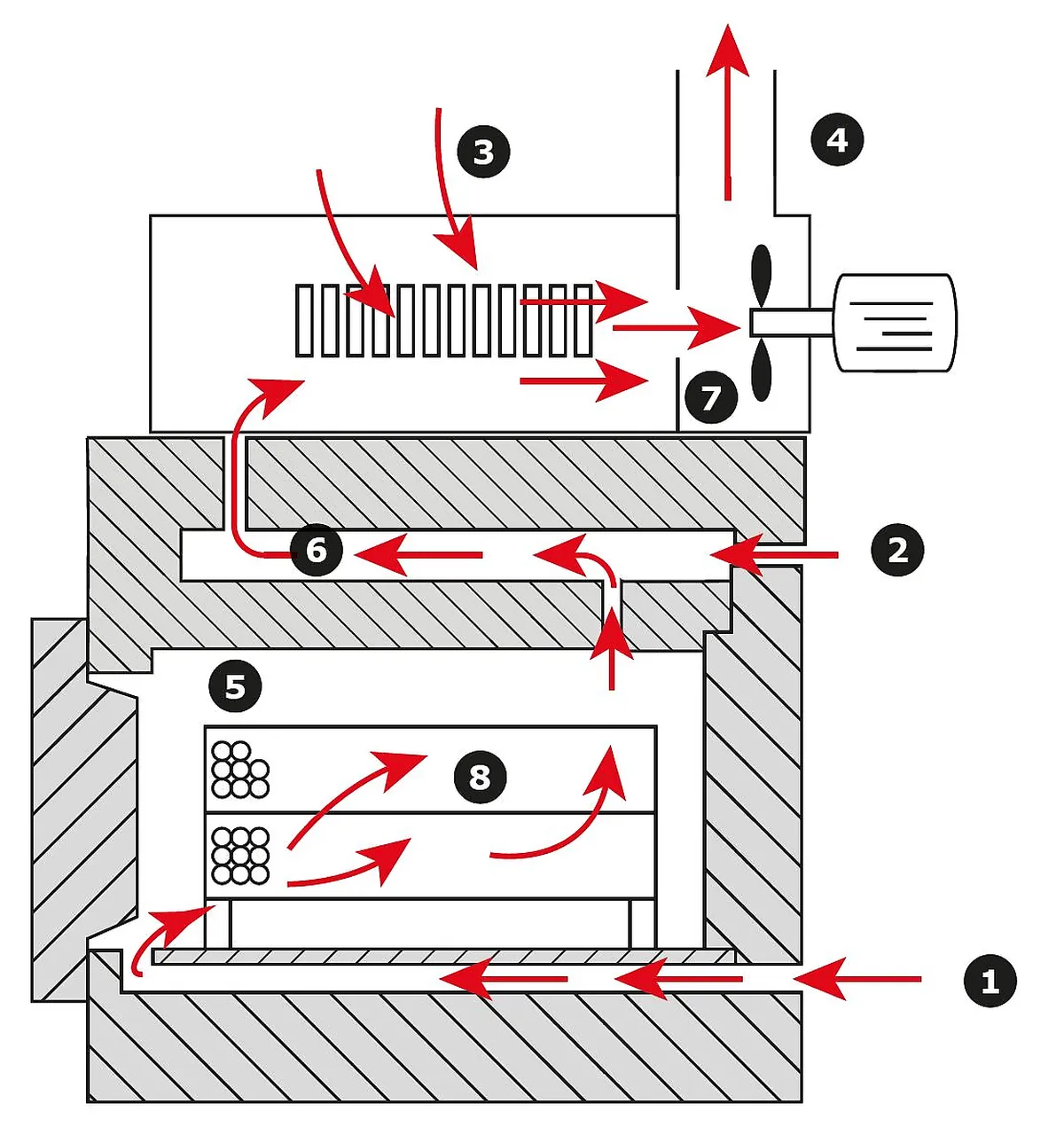 3
4
7
6
2
5
8
1